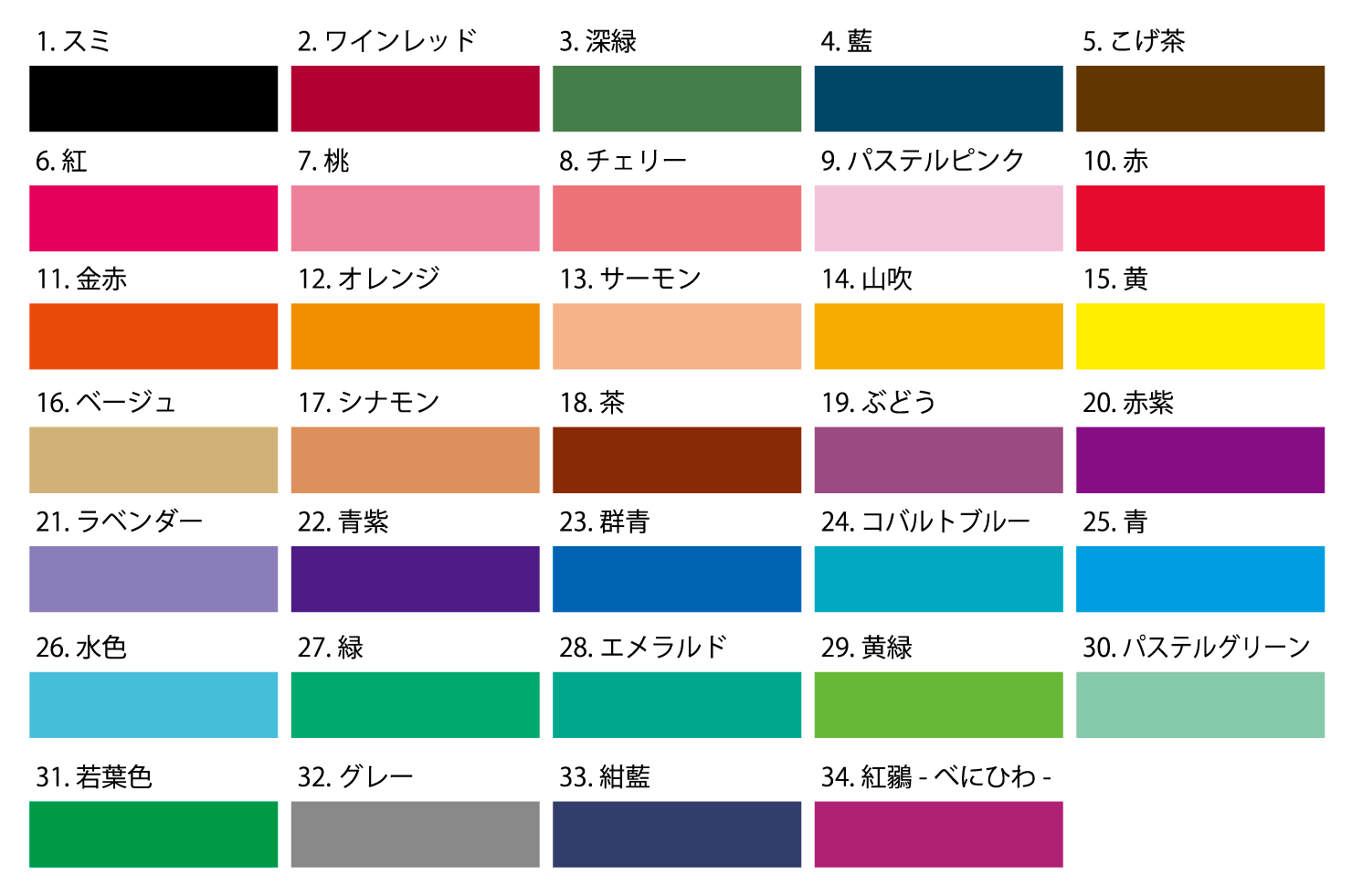 1. スミ

2. ワインレッド

3. 深緑

4. 藍

5. こげ茶

6. 紅

7. 桃

8. チェリー

9. パステルピンク

10. 赤

11. 金赤

12. オレンジ

13. サーモン

14. 山吹

15. 黄

16. ベージュ

17. シナモン

18. 茶

19. ぶどう

20. 赤紫

21. ラベンダー

22. 青紫

23. 群青

24. コバルトブルー

25. 青

26. 水色

27. 緑

28. エメラルド

29. 黄緑

30. パステルグリーン

31. 若葉色

32. グレー

33. 紺藍

34. 紅鶸 - べにひわ -